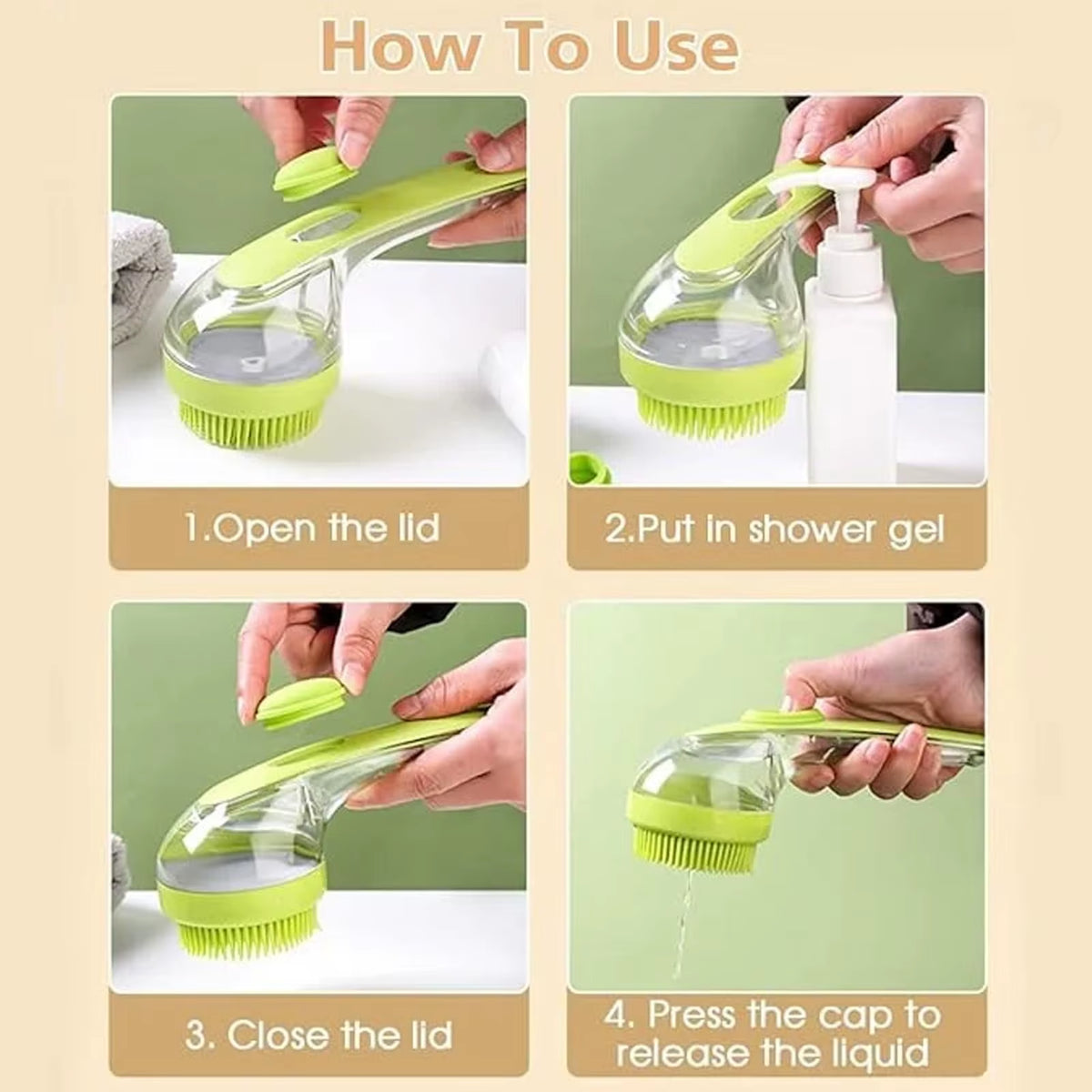 How To Use

1.Open the lid

2.Put in shower gel

3. Close the lid

4. Press the cap to release the liquid